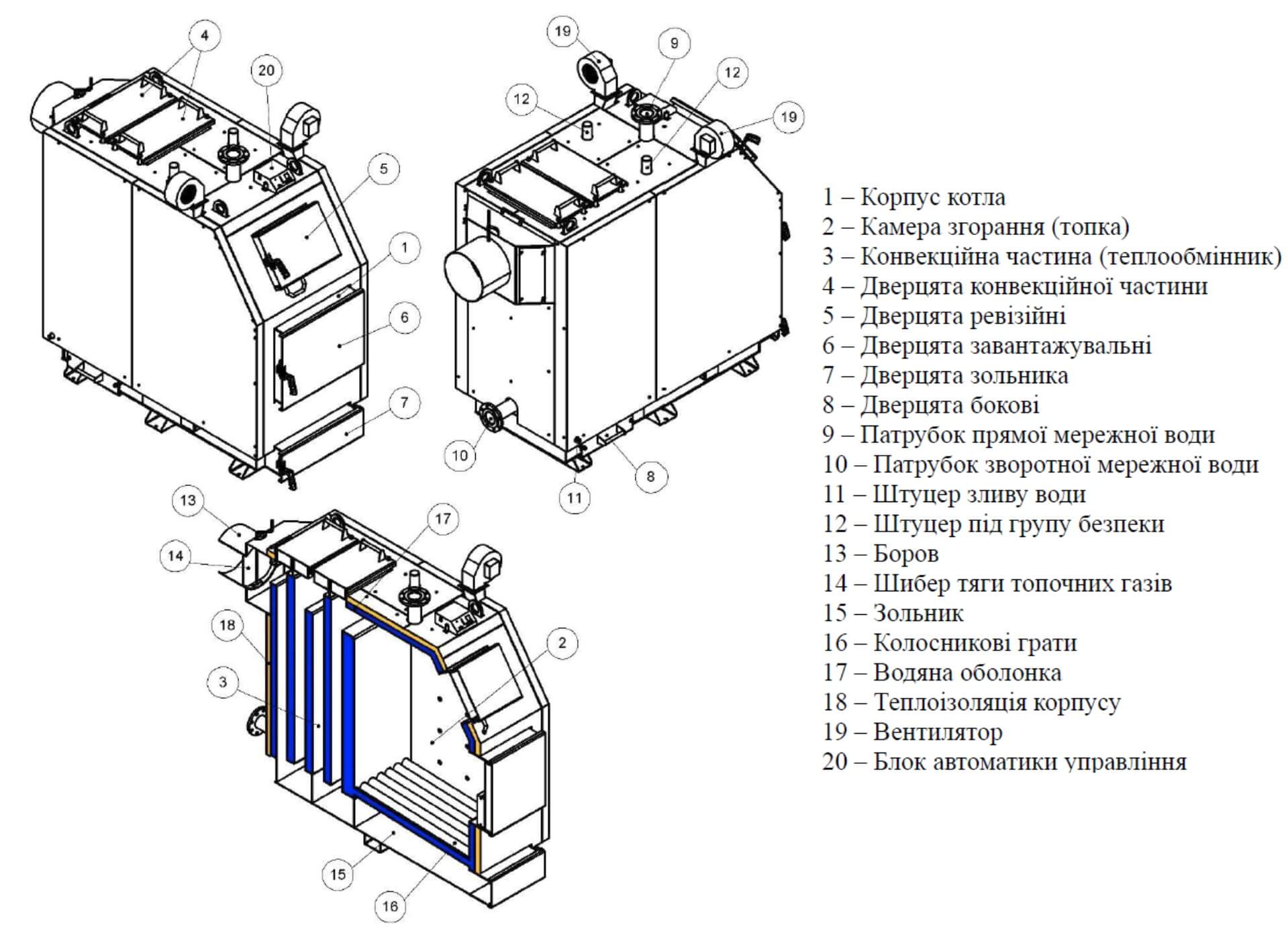 4
20
5
1
6
7
19
9
12
12
19
10
11
8
13
14
17
18
3
2
15
16

1 – Корпус котла
2 – Камера згорання (топка)
3 – Конвекційна частина (теплообмінник)
4 – Дверцята конвекційної частини
5 – Дверцята ревізійні
6 – Дверцята завантажувальні
7 – Дверцята зольника
8 – Дверцята бокові
9 – Патрубок прямої мережної води
10 – Патрубок зворотної мережної води
11 – Штуцер зливу води
12 – Штуцер під групу безпеки
13 – Боров
14 – Шибер тяги топочних газів
15 – Зольник
16 – Колосникові грати
17 – Водяна оболонка
18 – Теплоізоляція корпусу
19 – Вентилятор
20 – Блок автоматики управління